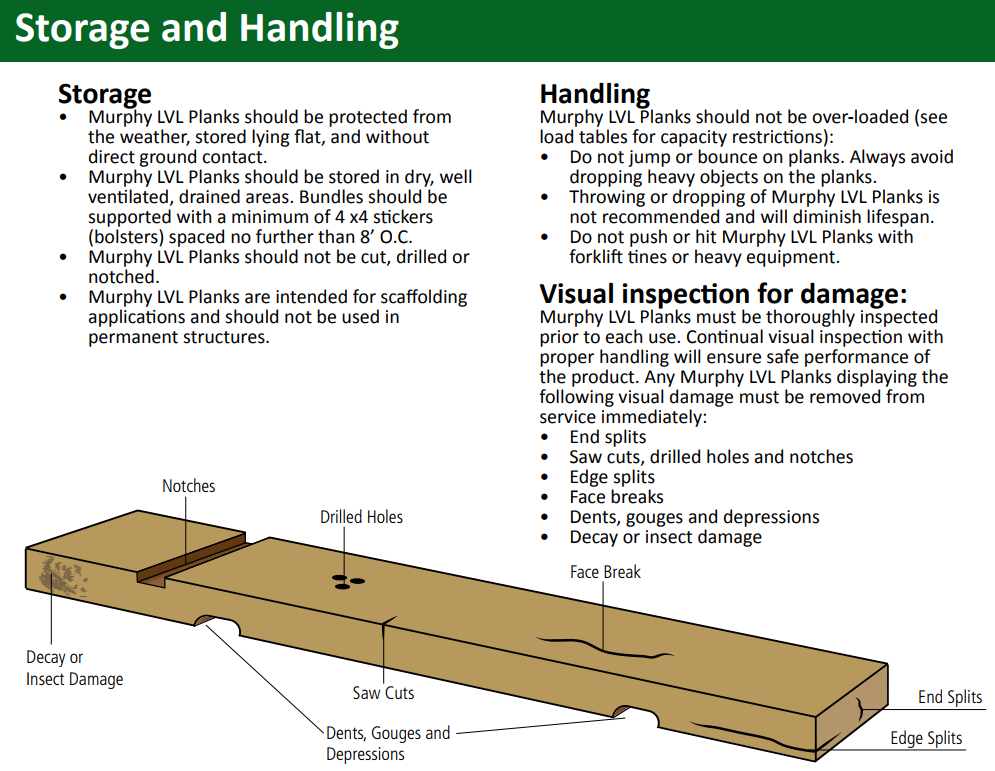 Storage and Handling

Storage
• Murphy LVL Planks should be protected from the weather, stored lying flat, and without direct ground contact.
• Murphy LVL Planks should be stored in dry, well ventilated, drained areas. Bundles should be supported with a minimum of 4 x4 stickers (bolsters) spaced no further than 8' O.C.
• Murphy LVL Planks should not be cut, drilled or notched.
• Murphy LVL Planks are intended for scaffolding applications and should not be used in permanent structures.

Handling
Murphy LVL Planks should not be over-loaded (see load tables for capacity restrictions):
• Do not jump or bounce on planks. Always avoid dropping heavy objects on the planks.
• Throwing or dropping of Murphy LVL Planks is not recommended and will diminish lifespan.
• Do not push or hit Murphy LVL Planks with forklift tines or heavy equipment.

Visual inspection for damage:
Murphy LVL Planks must be thoroughly inspected prior to each use. Continual visual inspection with proper handling will ensure safe performance of the product. Any Murphy LVL Planks displaying the following visual damage must be removed from service immediately:
• End splits
• Saw cuts, drilled holes and notches
• Edge splits
• Face breaks
• Dents, gouges and depressions
• Decay or insect damage

Notches
Drilled Holes
Face Break
Decay or Insect Damage
Saw Cuts
Dents, Gouges and Depressions
End Splits
Edge Splits