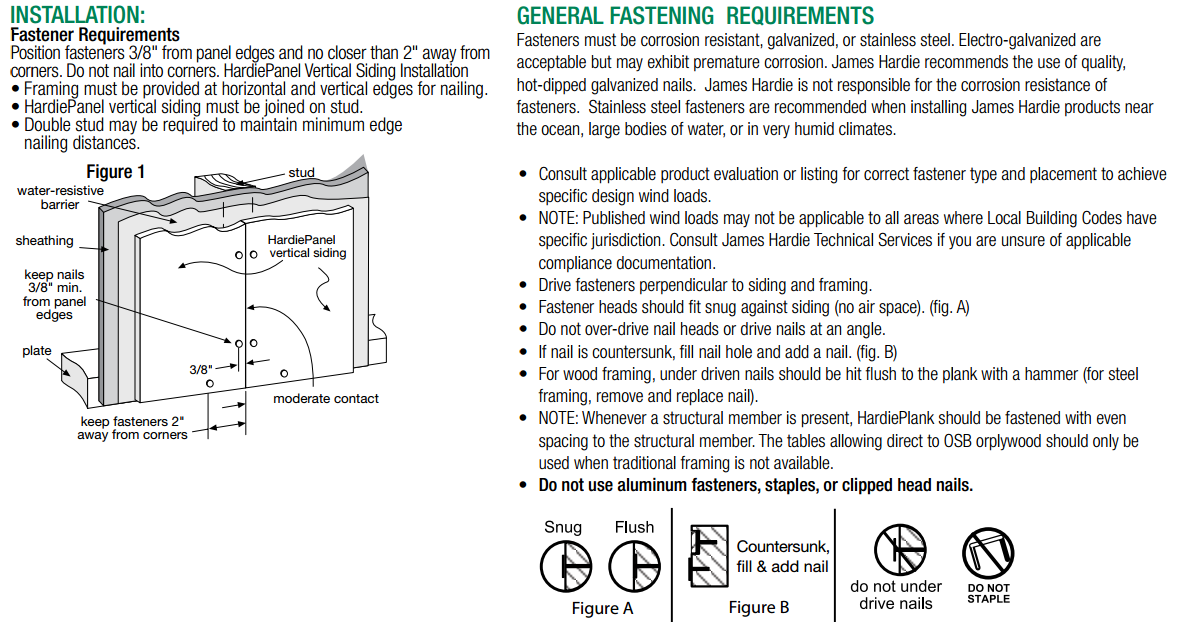 INSTALLATION:
Fastener Requirements
Position fasteners 3/8" from panel edges and no closer than 2" away from corners. Do not nail into corners. HardiePanel Vertical Siding Installation
• Framing must be provided at horizontal and vertical edges for nailing.
• HardiePanel vertical siding must be joined on stud.
• Double stud may be required to maintain minimum edge nailing distances.

Figure 1
stud
water-resistive barrier
sheathing
HardiePanel vertical siding
keep nails 3/8" min. from panel edges
plate
3/8"
moderate contact
keep fasteners 2" away from corners

GENERAL FASTENING REQUIREMENTS
Fasteners must be corrosion resistant, galvanized, or stainless steel. Electro-galvanized are acceptable but may exhibit premature corrosion. James Hardie recommends the use of quality, hot-dipped galvanized nails. James Hardie is not responsible for the corrosion resistance of fasteners. Stainless steel fasteners are recommended when installing James Hardie products near the ocean, large bodies of water, or in very humid climates.

• Consult applicable product evaluation or listing for correct fastener type and placement to achieve specific design wind loads.
• NOTE: Published wind loads may not be applicable to all areas where Local Building Codes have specific jurisdiction. Consult James Hardie Technical Services if you are unsure of applicable compliance documentation.
• Drive fasteners perpendicular to siding and framing.
• Fastener heads should fit snug against siding (no air space). (fig. A)
• Do not over-drive nail heads or drive nails at an angle.
• If nail is countersunk, fill nail hole and add a nail. (fig. B)
• For wood framing, under driven nails should be hit flush to the plank with a hammer (for steel framing, remove and replace nail).
• NOTE: Whenever a structural member is present, HardiePlank should be fastened with even spacing to the structural member. The tables allowing direct to OSB orplywood should only be used when traditional framing is not available.
• Do not use aluminum fasteners, staples, or clipped head nails.

Snug
Flush
Figure A
Countersunk, fill & add nail
Figure B
do not under drive nails
DO NOT STAPLE