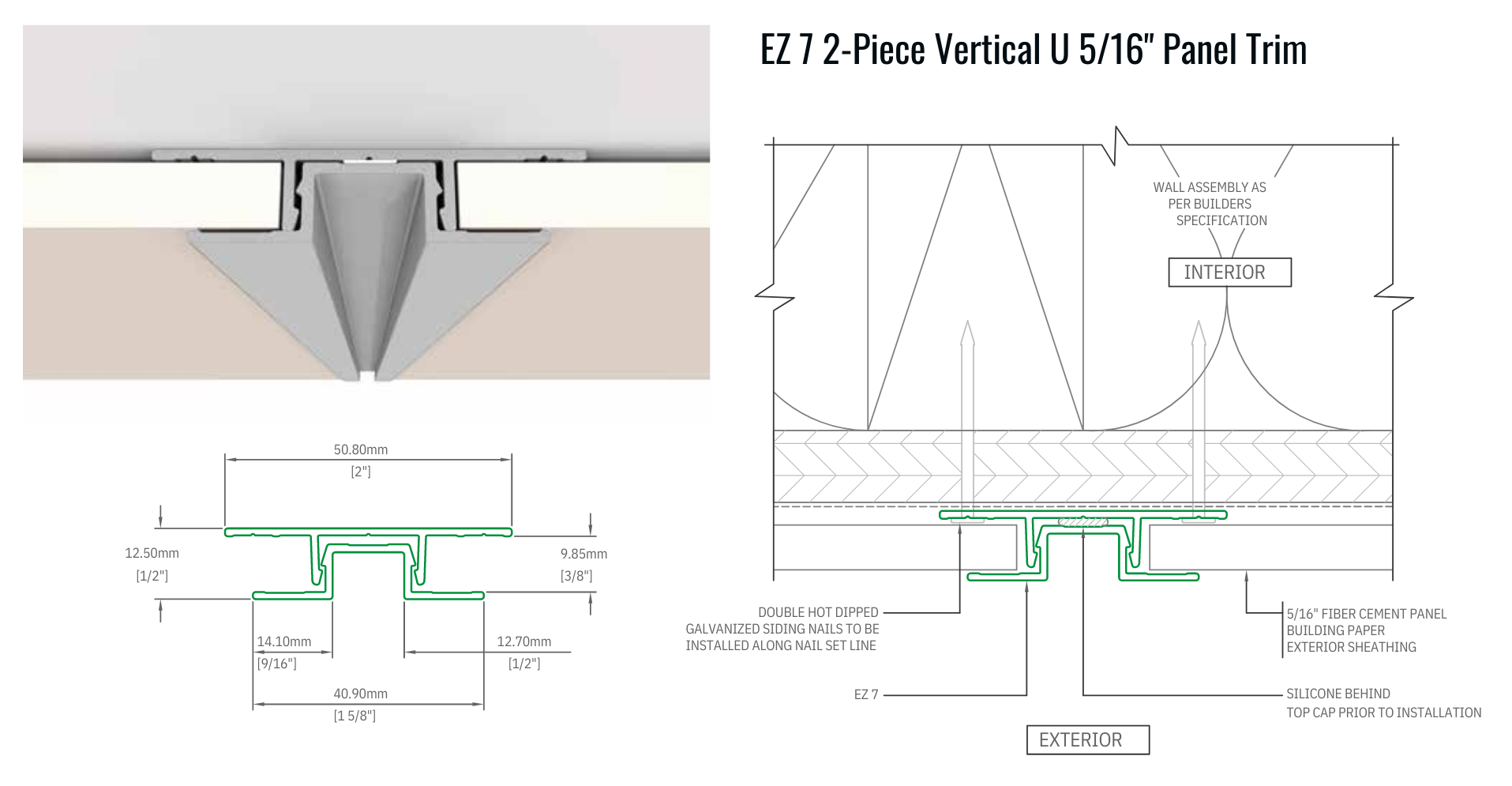 EZ 7 2-Piece Vertical U 5/16" Panel Trim

50.80mm
[2"]

12.50mm
[1/2"]

9.85mm
[3/8"]

14.10mm
[9/16"]

12.70mm
[1/2"]

40.90mm
[1 5/8"]

WALL ASSEMBLY AS PER BUILDERS SPECIFICATION

INTERIOR

DOUBLE HOT DIPPED GALVANIZED SIDING NAILS TO BE INSTALLED ALONG NAIL SET LINE

5/16" FIBER CEMENT PANEL
BUILDING PAPER
EXTERIOR SHEATHING

EZ 7

SILICONE BEHIND TOP CAP PRIOR TO INSTALLATION

EXTERIOR