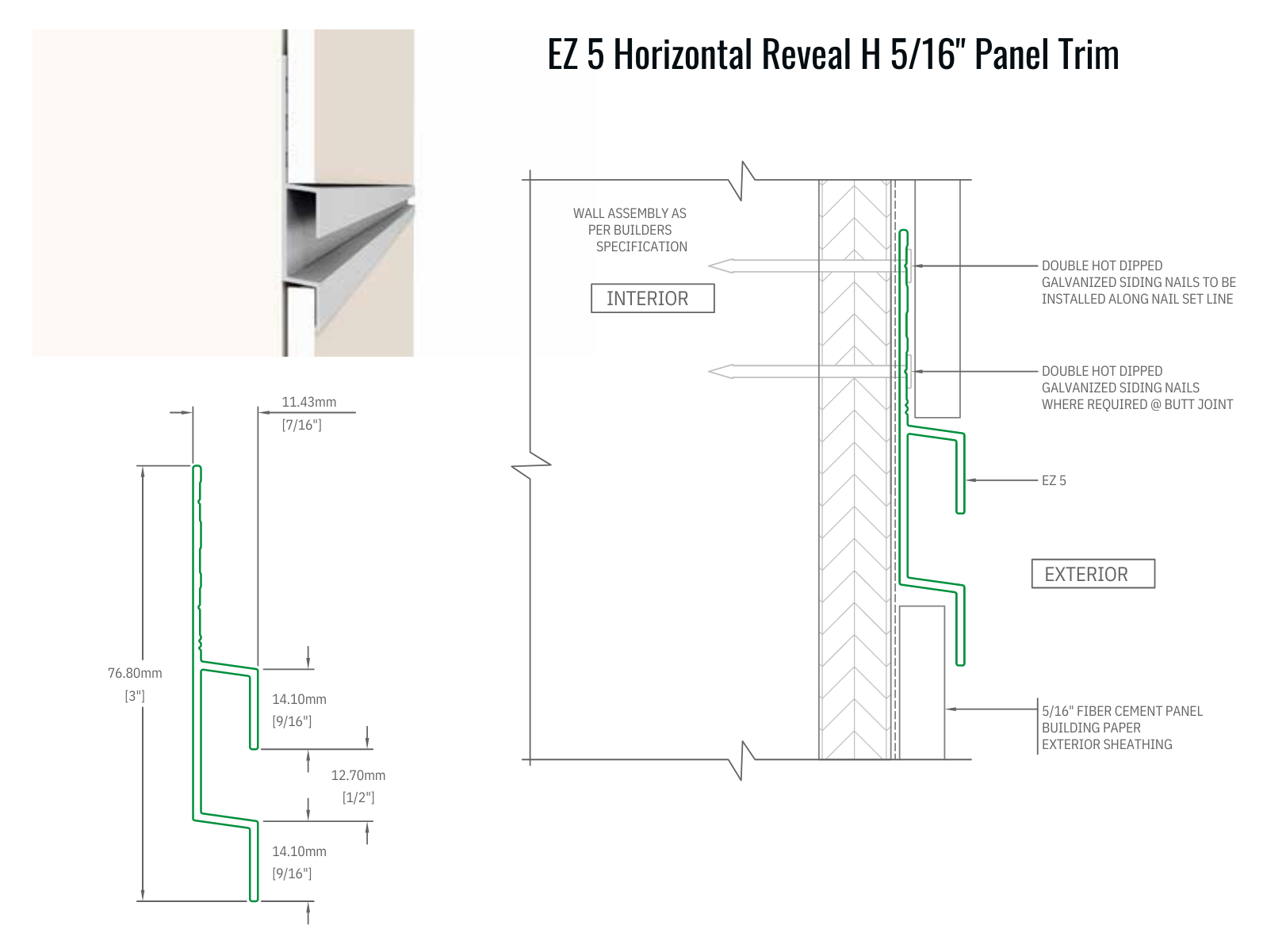 EZ 5 Horizontal Reveal H 5/16" Panel Trim

11.43mm
[7/16"]

76.80mm
[3"]

14.10mm
[9/16"]

12.70mm
[1/2"]

14.10mm
[9/16"]

WALL ASSEMBLY AS PER BUILDERS SPECIFICATION

INTERIOR

DOUBLE HOT DIPPED GALVANIZED SIDING NAILS TO BE INSTALLED ALONG NAIL SET LINE

DOUBLE HOT DIPPED GALVANIZED SIDING NAILS WHERE REQUIRED @ BUTT JOINT

EZ 5

EXTERIOR

5/16" FIBER CEMENT PANEL
BUILDING PAPER
EXTERIOR SHEATHING