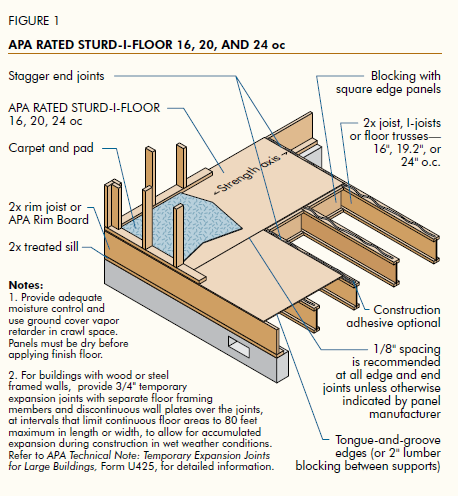 FIGURE 1

APA RATED STURD-I-FLOOR 16, 20, AND 24 oc

Stagger end joints

APA RATED STURD-I-FLOOR 16, 20, 24 oc

Carpet and pad

2x rim joist or APA Rim Board

2x treated sill

Blocking with square edge panels

2x joist, I-joists or floor trusses— 16", 19.2", or 24" o.c.

←Strength axis→

Construction adhesive optional

1/8" spacing is recommended at all edge and end joints unless otherwise indicated by panel manufacturer

Tongue-and-groove edges (or 2" lumber blocking between supports)

Notes:
1. Provide adequate moisture control and use ground cover vapor retarder in crawl space. Panels must be dry before applying finish floor.

2. For buildings with wood or steel framed walls, provide 3/4" temporary expansion joints with separate floor framing members and discontinuous wall plates over the joints, at intervals that limit continuous floor areas to 80 feet maximum in length or width, to allow for accumulated expansion during construction in wet weather conditions. Refer to APA Technical Note: Temporary Expansion Joints for Large Buildings, Form U425, for detailed information.